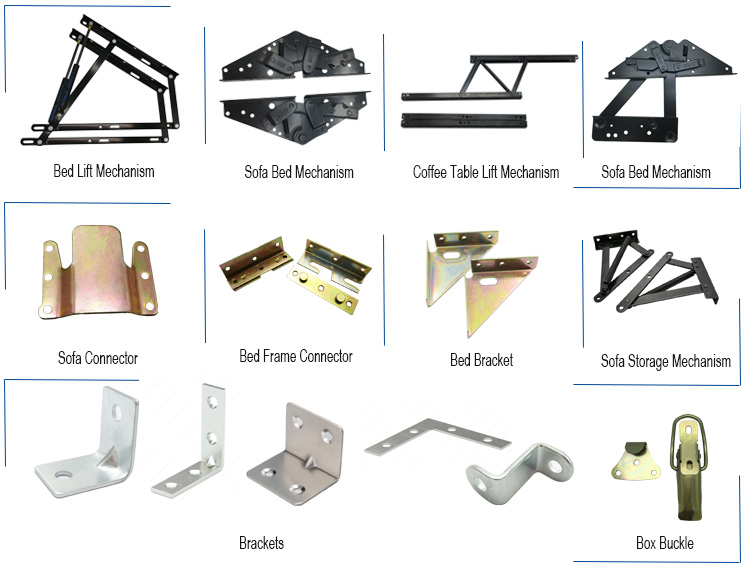 Bed Lift Mechanism

Sofa Bed Mechanism

Coffee Table Lift Mechanism

Sofa Bed Mechanism

Sofa Connector

Bed Frame Connector

Bed Bracket

Sofa Storage Mechanism

Brackets

Box Buckle